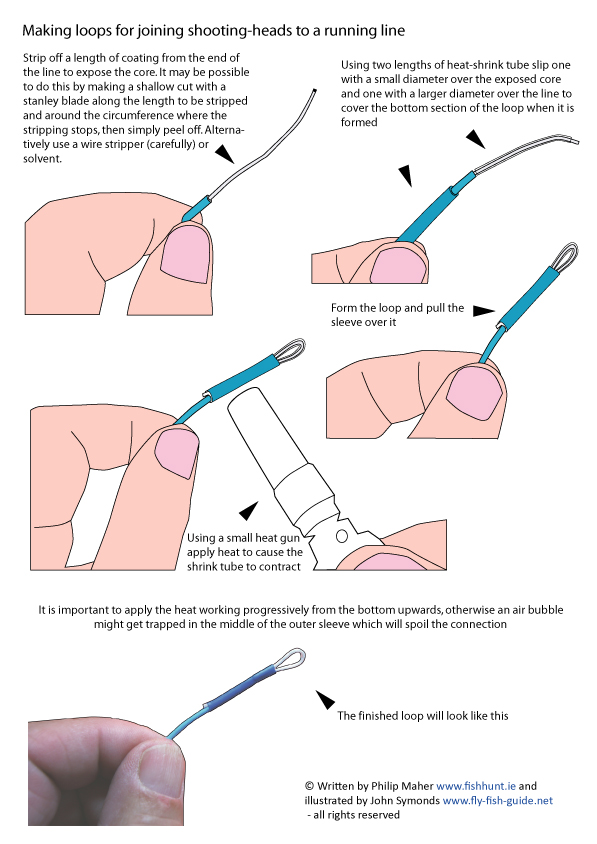 Making loops for joining shooting-heads to a running line

Strip off a length of coating from the end of the line to expose the core. It may be possible to do this by making a shallow cut with a stanley blade along the length to be stripped and around the circumference where the stripping stops, then simply peel off. Alternatively use a wire stripper (carefully) or solvent.

Using two lengths of heat-shrink tube slip one with a small diameter over the exposed core and one with a larger diameter over the line to cover the bottom section of the loop when it is formed

Form the loop and pull the sleeve over it

Using a small heat gun apply heat to cause the shrink tube to contract

It is important to apply the heat working progressively from the bottom upwards, otherwise an air bubble might get trapped in the middle of the outer sleeve which will spoil the connection

The finished loop will look like this

© Written by Philip Maher www.fishhunt.ie and illustrated by John Symonds www.fly-fish-guide.net - all rights reserved